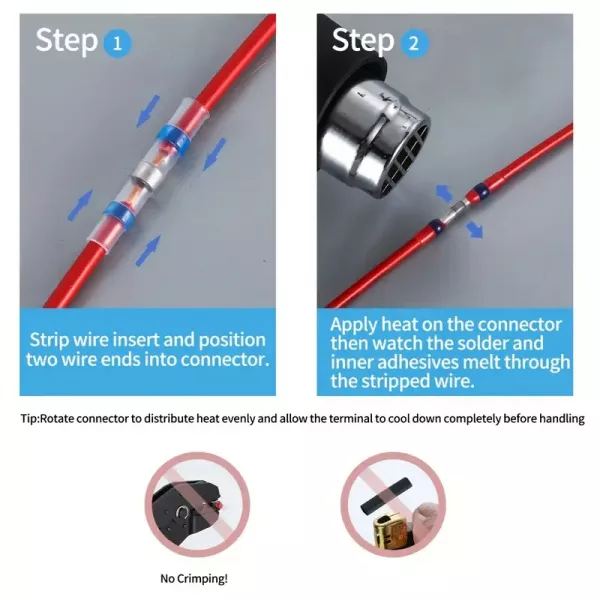 Step 1

Strip wire insert and position two wire ends into connector.

Step 2

Apply heat on the connector then watch the solder and inner adhesives melt through the stripped wire.

Tip:Rotate connector to distribute heat evenly and allow the terminal to cool down completely before handling

No Crimping!